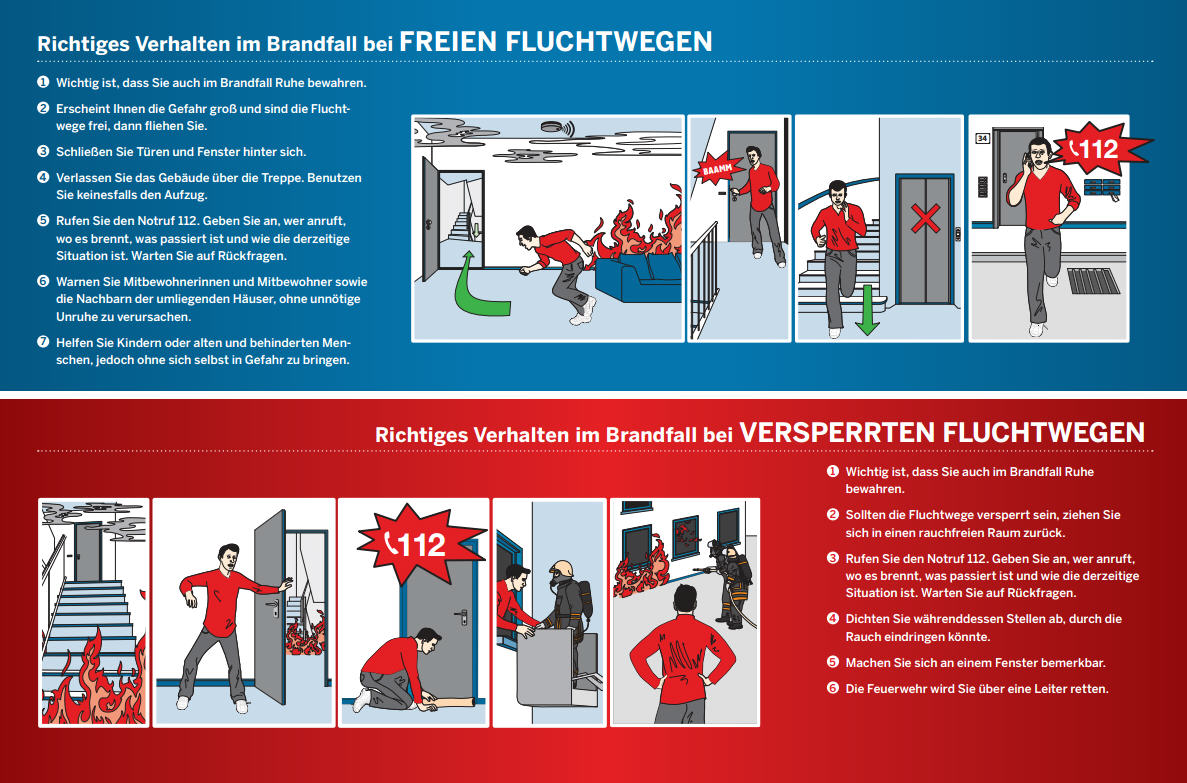 Richtiges Verhalten im Brandfall bei FREIEN FLUCHTWEGEN

❶ Wichtig ist, dass Sie auch im Brandfall Ruhe bewahren.

❷ Erscheint Ihnen die Gefahr groß und sind die Fluchtwege frei, dann fliehen Sie.

❸ Schließen Sie Türen und Fenster hinter sich.

❹ Verlassen Sie das Gebäude über die Treppe. Benutzen Sie keinesfalls den Aufzug.

❺ Rufen Sie den Notruf 112. Geben Sie an, wer anruft, wo es brennt, was passiert ist und wie die derzeitige Situation ist. Warten Sie auf Rückfragen.

❻ Warnen Sie Mitbewohnerinnen und Mitbewohner sowie die Nachbarn der umliegenden Häuser, ohne unnötige Unruhe zu verursachen.

❼ Helfen Sie Kindern oder alten und behinderten Menschen, jedoch ohne sich selbst in Gefahr zu bringen.

BAAMM

34

112

Richtiges Verhalten im Brandfall bei VERSPERRTEN FLUCHTWEGEN

112

❶ Wichtig ist, dass Sie auch im Brandfall Ruhe bewahren.

❷ Sollten die Fluchtwege versperrt sein, ziehen Sie sich in einen rauchfreien Raum zurück.

❸ Rufen Sie den Notruf 112. Geben Sie an, wer anruft, wo es brennt, was passiert ist und wie die derzeitige Situation ist. Warten Sie auf Rückfragen.

❹ Dichten Sie währenddessen Stellen ab, durch die Rauch eindringen könnte.

❺ Machen Sie sich an einem Fenster bemerkbar.

❻ Die Feuerwehr wird Sie über eine Leiter retten.